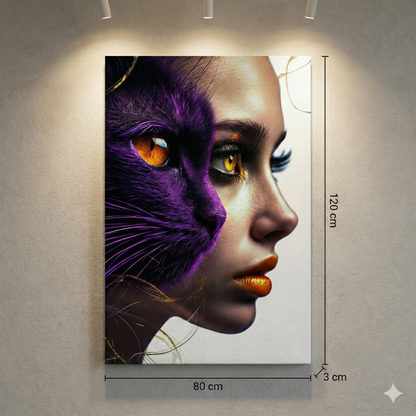 120 cm

3 cm

80 cm