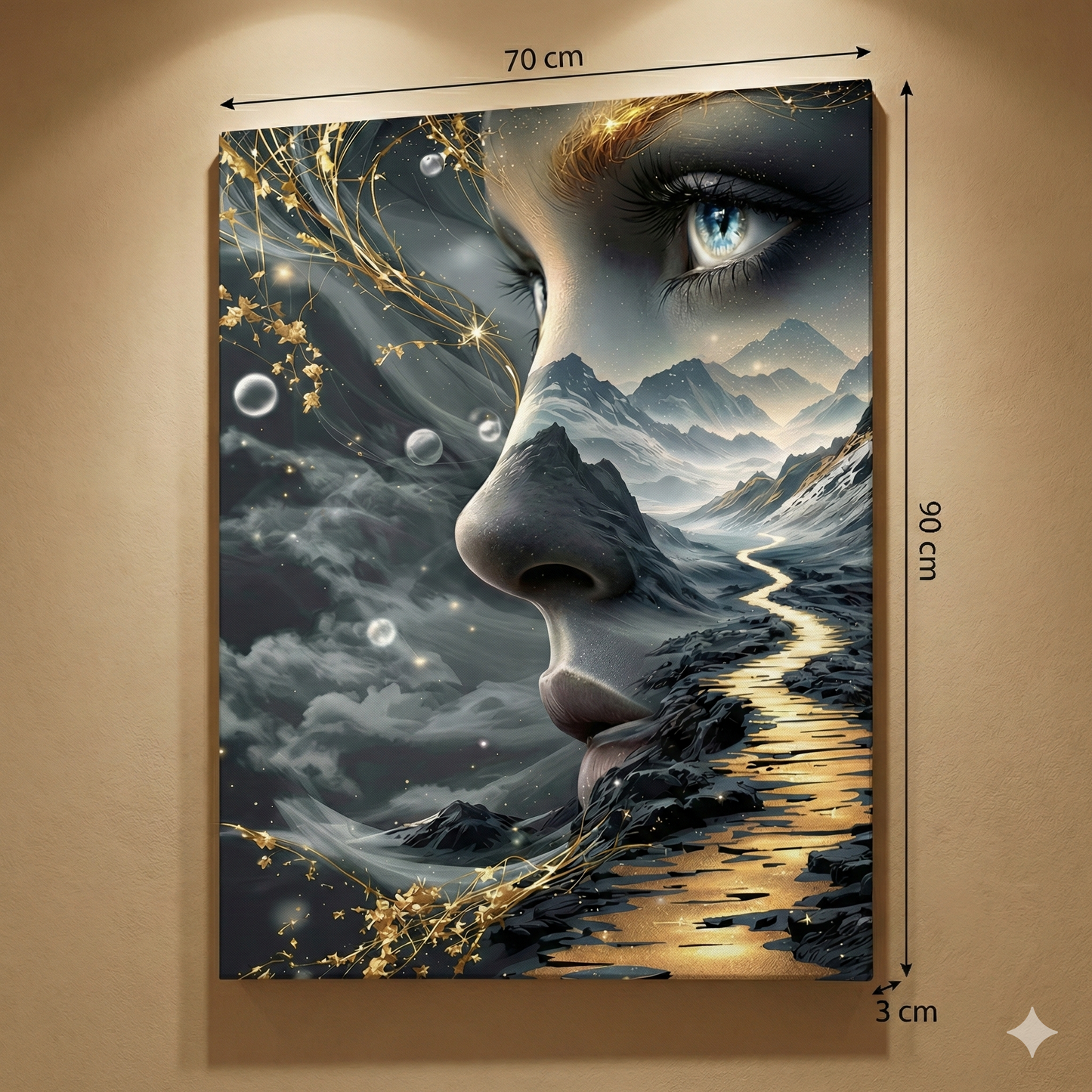 70 cm

90 cm

3 cm